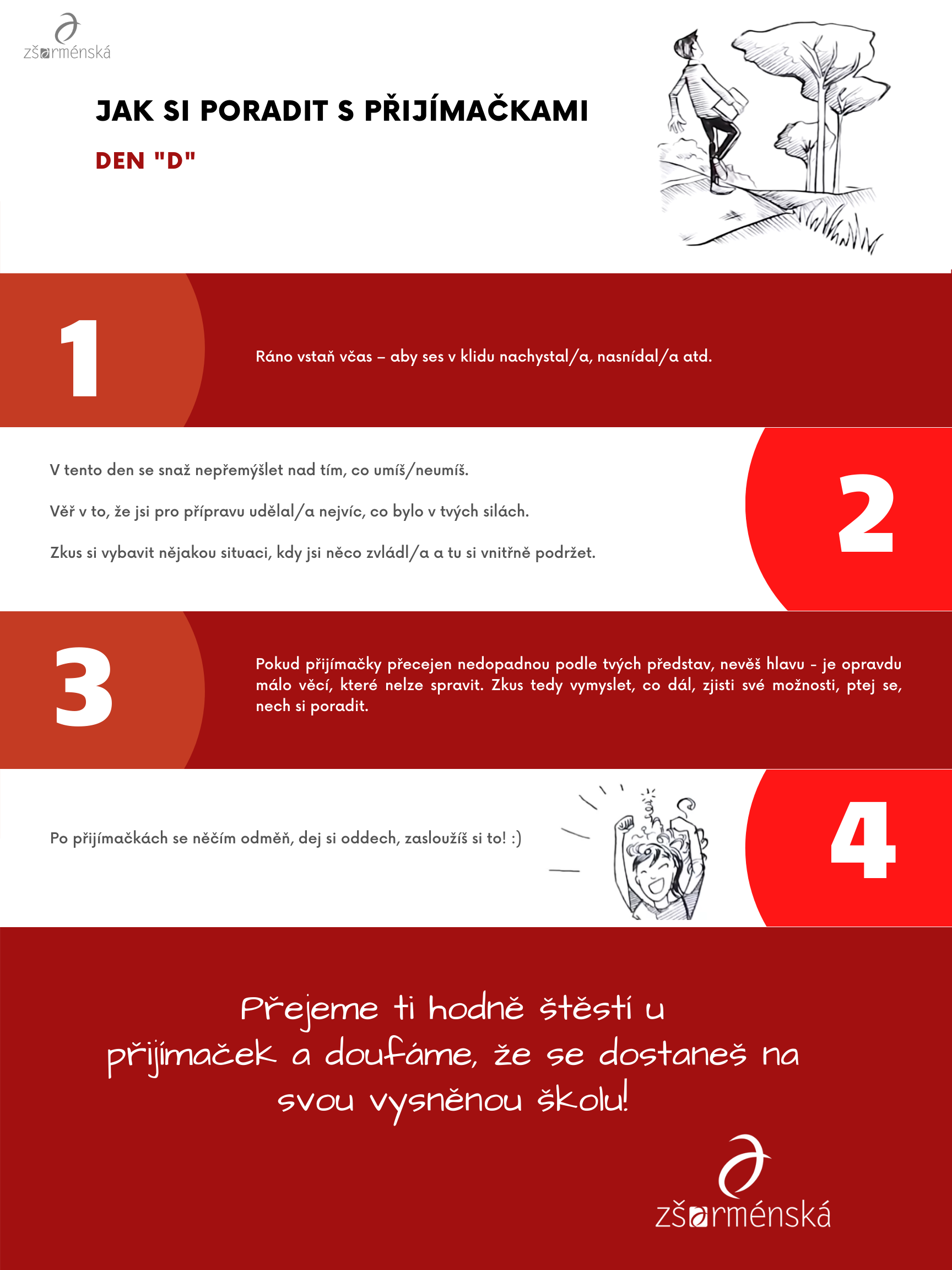 zšarménská

JAK SI PORADIT S PŘIJÍMAČKAMI

DEN "D"

1

Ráno vstaň včas – aby ses v klidu nachystal/a, nasnídal/a atd.

V tento den se snaž nepřemýšlet nad tím, co umíš/neumíš.

Věř v to, že jsi pro přípravu udělal/a nejvíc, co bylo v tvých silách.

Zkus si vybavit nějakou situaci, kdy jsi něco zvládl/a a tu si vnitřně podržet.

2

3

Pokud přijímačky přecejen nedopadnou podle tvých představ, nevěš hlavu - je opravdu málo věcí, které nelze spravit. Zkus tedy vymyslet, co dál, zjisti své možnosti, ptej se, nech si poradit.

Po přijímačkách se něčím odměň, dej si oddech, zasloužíš si to! :)

4

Přejeme ti hodně štěstí u přijímaček a doufáme, že se dostaneš na svou vysněnou školu!

zšarménská